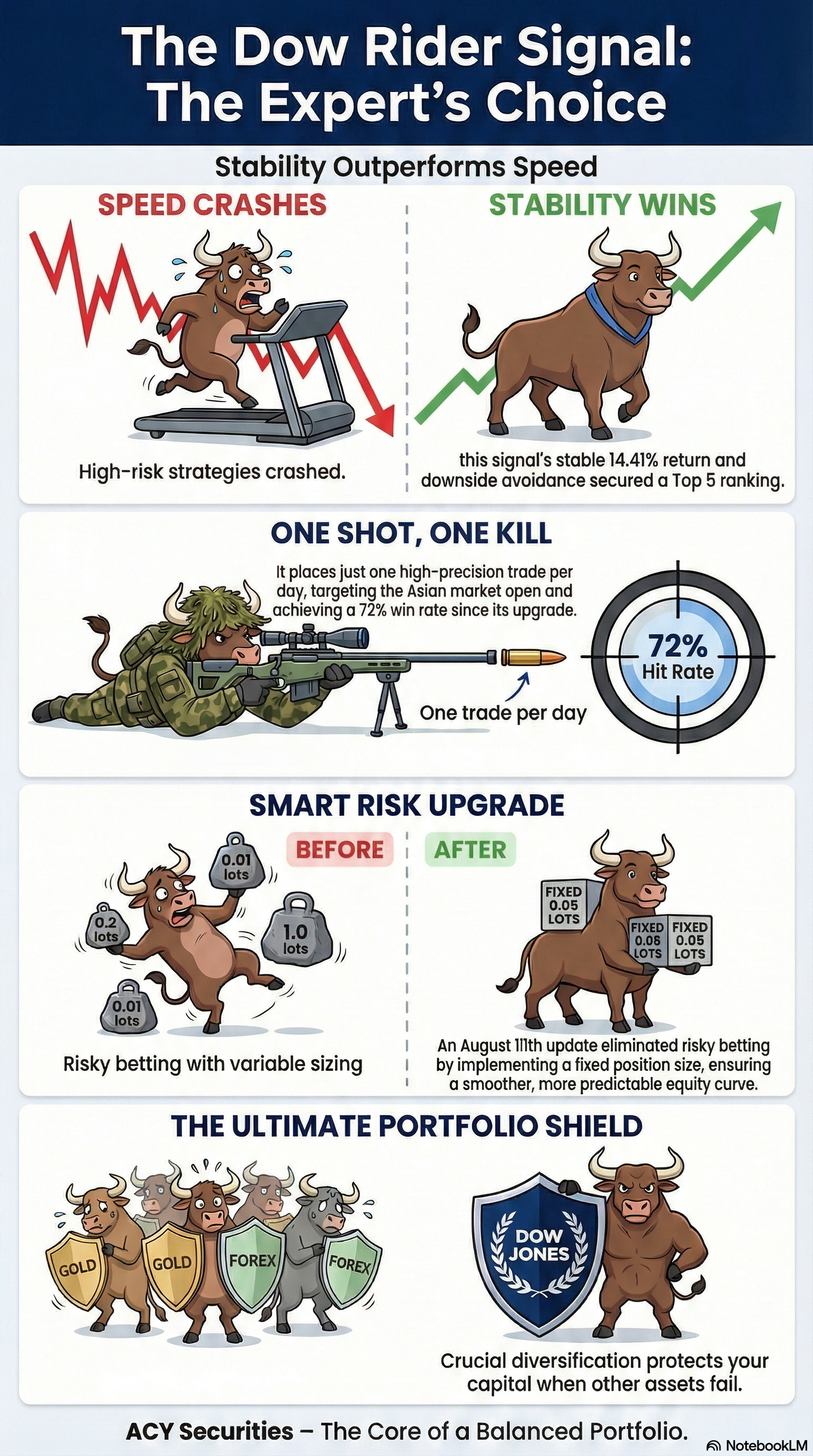 The Dow Rider Signal: The Expert's Choice

Stability Outperforms Speed

SPEED CRASHES

High-risk strategies crashed.

STABILITY WINS

this signal's stable 14.41% return and downside avoidance secured a Top 5 ranking.

ONE SHOT, ONE KILL

It places just one high-precision trade per day, targeting the Asian market open and achieving a 72% win rate since its upgrade.

One trade per day

72% Hit Rate

SMART RISK UPGRADE

BEFORE

0.01 lots
0.2 lots
1.0 lots
0.01 lots

Risky betting with variable sizing

AFTER

FIXED 0.05 LOTS
FIXED 0.05 LOTS
FIXED 0.05 LOTS

An August 11th update eliminated risky betting by implementing a fixed position size, ensuring a smoother, more predictable equity curve.

THE ULTIMATE PORTFOLIO SHIELD

GOLD
GOLD
FOREX
FOREX

DOW JONES

Crucial diversification protects your capital when other assets fail.

ACY Securities – The Core of a Balanced Portfolio.

NotebookLM