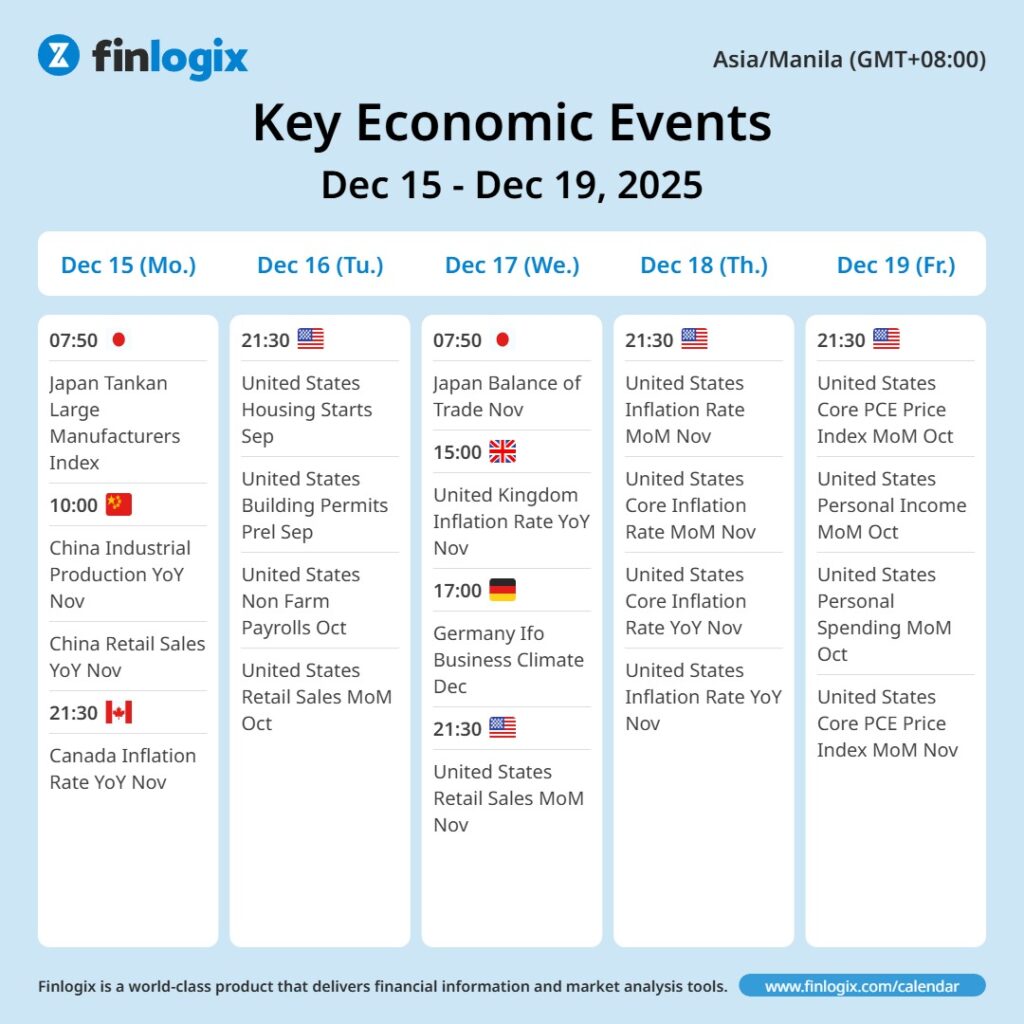 finlogix

Asia/Manila (GMT+08:00)

Key Economic Events

Dec 15 - Dec 19, 2025

Dec 15 (Mo.)

07:50

Japan Tankan Large Manufacturers Index

10:00

China Industrial Production YoY Nov

China Retail Sales YoY Nov

21:30

Canada Inflation Rate YoY Nov

Dec 16 (Tu.)

21:30

United States Housing Starts Sep

United States Building Permits Prel Sep

United States Non Farm Payrolls Oct

United States Retail Sales MoM Oct

Dec 17 (We.)

07:50

Japan Balance of Trade Nov

15:00

United Kingdom Inflation Rate YoY Nov

17:00

Germany Ifo Business Climate Dec

21:30

United States Retail Sales MoM Nov

Dec 18 (Th.)

21:30

United States Inflation Rate MoM Nov

United States Core Inflation Rate MoM Nov

United States Core Inflation Rate YoY Nov

United States Inflation Rate YoY Nov

Dec 19 (Fr.)

21:30

United States Core PCE Price Index MoM Oct

United States Personal Income MoM Oct

United States Personal Spending MoM Oct

United States Core PCE Price Index MoM Nov

Finlogix is a world-class product that delivers financial information and market analysis tools.

www.finlogix.com/calendar